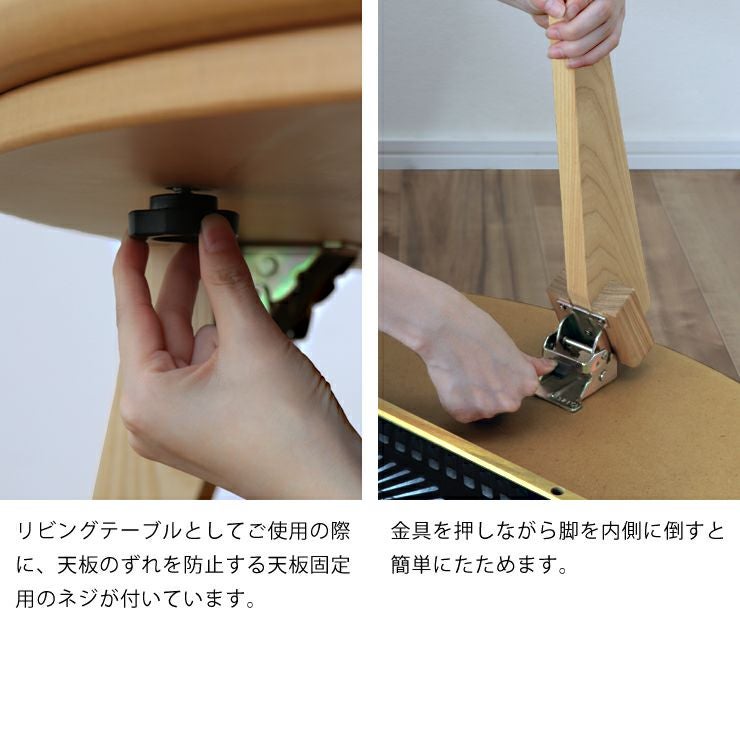 リビングテーブルとしてご使用の際に、天板のずれを防止する天板固定用のネジが付いています。

金具を押しながら脚を内側に倒すと簡単にたためます。