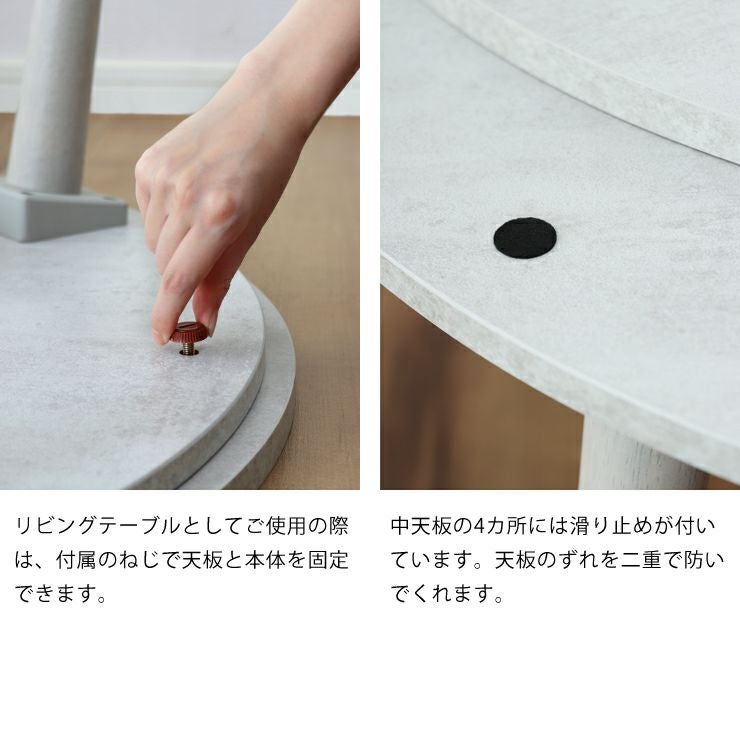 リビングテーブルとしてご使用の際は、付属のねじで天板と本体を固定できます。

中天板の4カ所には滑り止めが付いています。天板のずれを二重で防いでくれます。