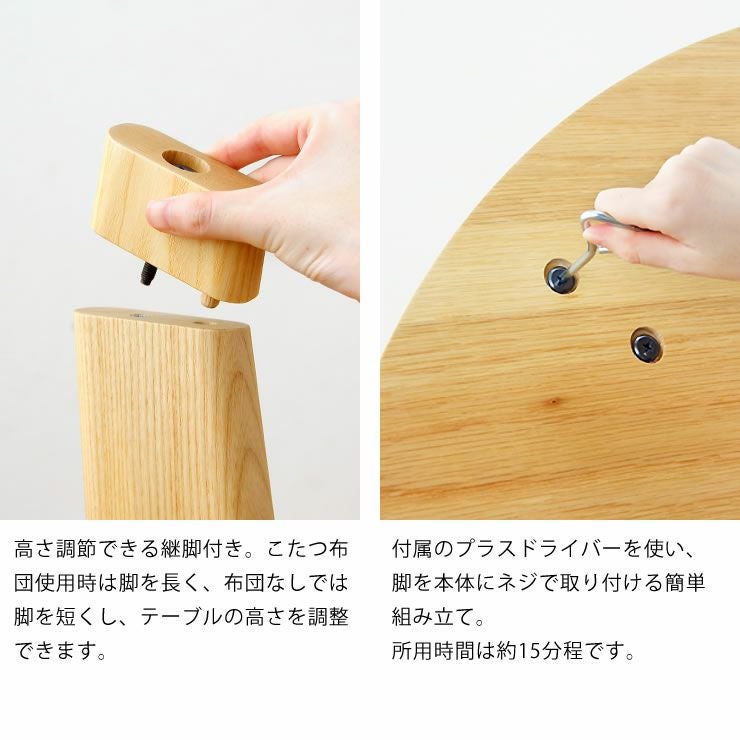 高さ調節できる継脚付き。こたつ布団使用時は脚を長く、布団なしでは脚を短くし、テーブルの高さを調整できます。

付属のプラスドライバーを使い、脚を本体にネジで取り付ける簡単組み立て。
所用時間は約15分程です。