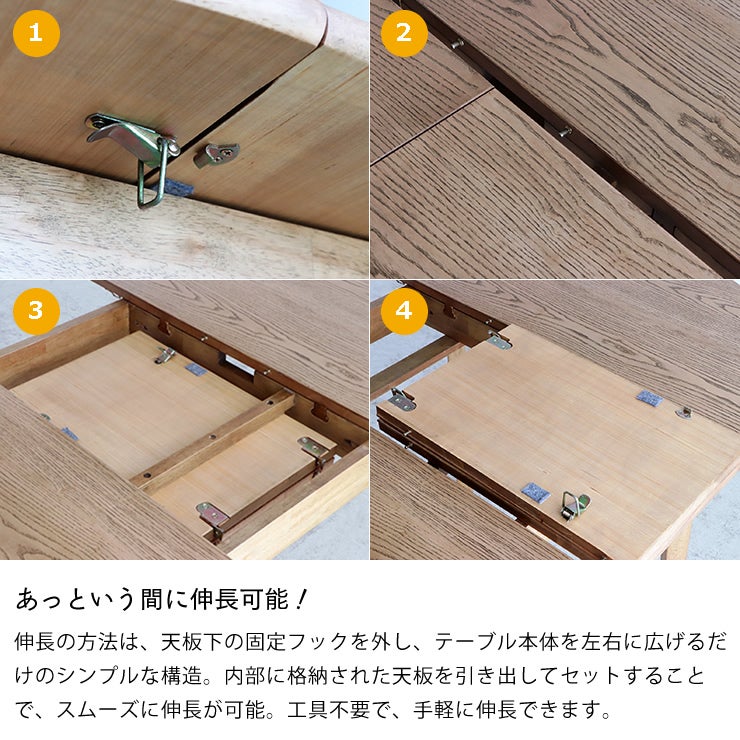 1

2

3

4

あっという間に伸長可能！

伸長の方法は、天板下の固定フックを外し、テーブル本体を左右に広げるだけのシンプルな構造。内部に格納された天板を引き出してセットすることで、スムーズに伸長が可能。工具不要で、手軽に伸長できます。