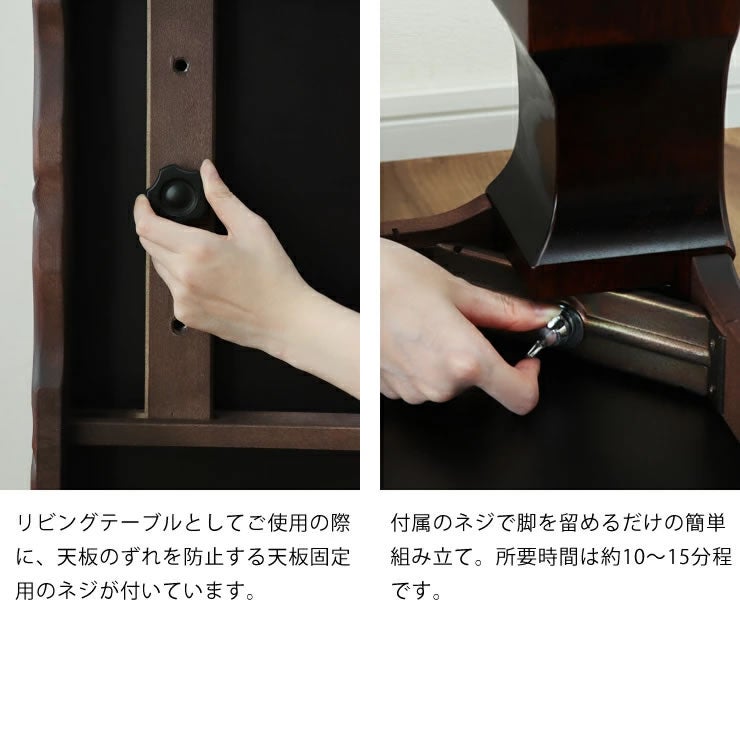 リビングテーブルとしてご使用の際に、天板のずれを防止する天板固定用のネジが付いています。

付属のネジで脚を留めるだけの簡単組み立て。所要時間は約10〜15分程です。