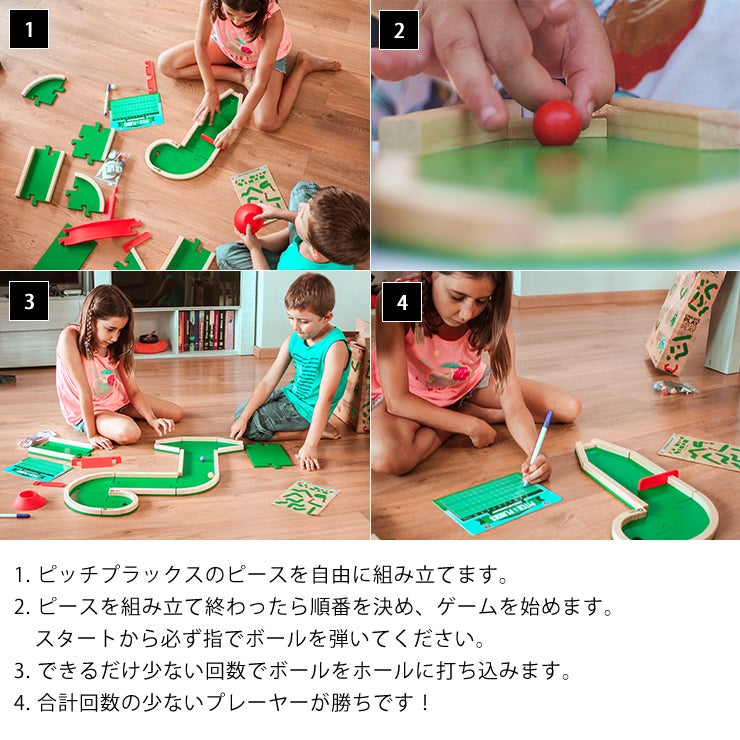 1

2

3

4

1. ピッチプラックスのピースを自由に組み立てます。
2. ピースを組み立て終わったら順番を決め、ゲームを始めます。スタートから必ず指でボールを弾いてください。
3. できるだけ少ない回数でボールをホールに打ち込みます。
4. 合計回数の少ないプレーヤーが勝ちです！