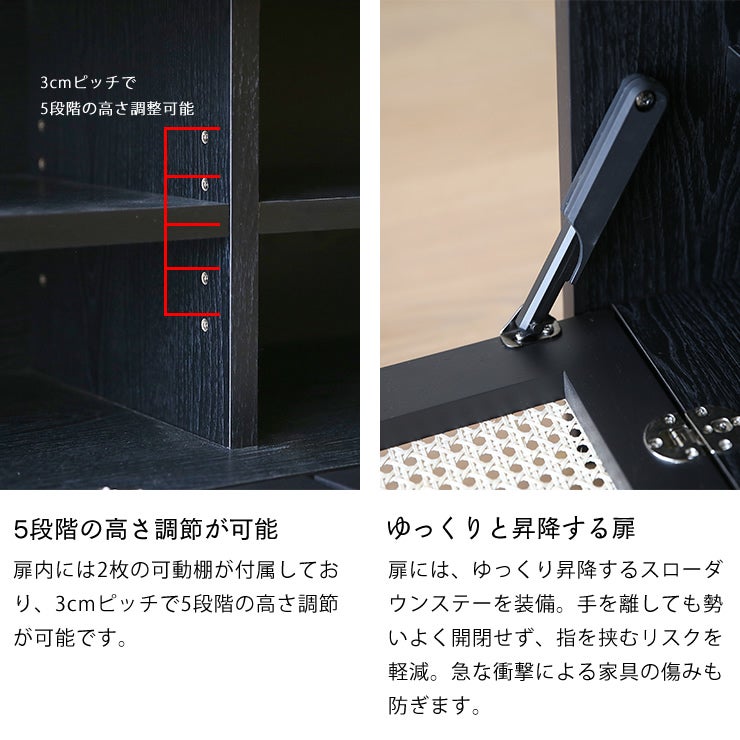 3cmピッチで
5段階の高さ調整可能

5段階の高さ調節が可能

扉内には2枚の可動棚が付属しており、3cmピッチで5段階の高さ調節が可能です。

ゆっくりと昇降する扉

扉には、ゆっくり昇降するスローダウンステーを装備。手を離しても勢いよく開閉せず、指を挟むリスクを軽減。急な衝撃による家具の傷みも防ぎます。