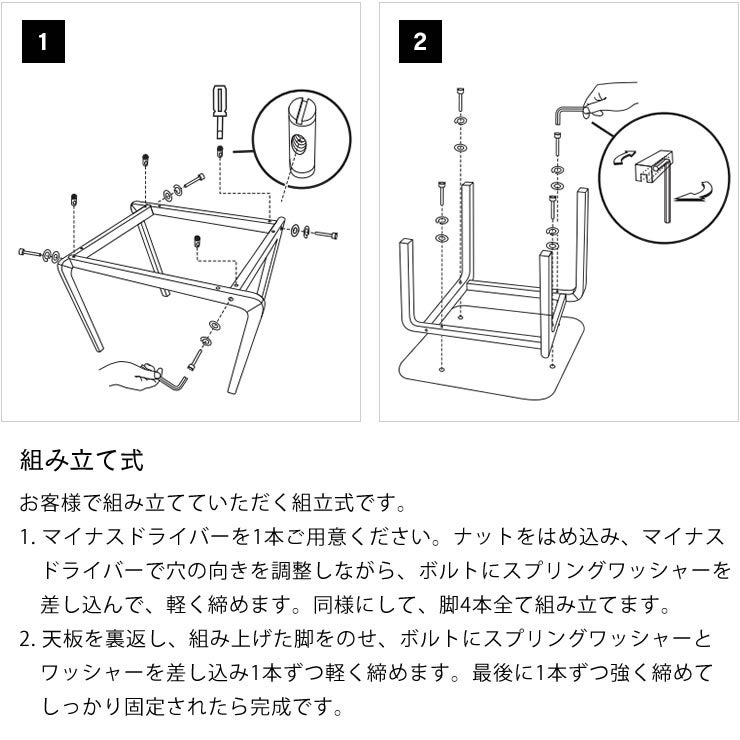 1

2

組み立て式

お客様で組み立てていただく組立式です。

1. マイナスドライバーを1本ご用意ください。ナットをはめ込み、マイナスドライバーで穴の向きを調整しながら、ボルトにスプリングワッシャーを差し込んで、軽く締めます。同様にして、脚4本全て組み立てます。

2. 天板を裏返し、組み上げた脚をのせ、ボルトにスプリングワッシャーとワッシャーを差し込み1本ずつ軽く締めます。最後に1本ずつ強く締めてしっかり固定されたら完成です。