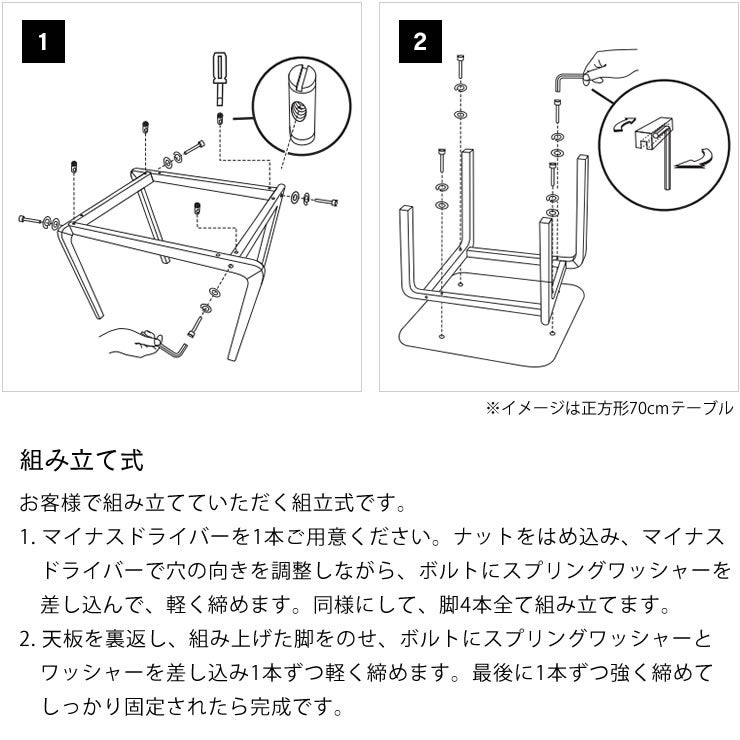 1

2

※イメージは正方形70cmテーブル

組み立て式

お客様で組み立てていただく組立式です。

1. マイナスドライバーを1本ご用意ください。ナットをはめ込み、マイナスドライバーで穴の向きを調整しながら、ボルトにスプリングワッシャーを差し込んで、軽く締めます。同様にして、脚4本全て組み立てます。

2. 天板を裏返し、組み上げた脚をのせ、ボルトにスプリングワッシャーとワッシャーを差し込み1本ずつ軽く締めます。最後に1本ずつ強く締めてしっかり固定されたら完成です。