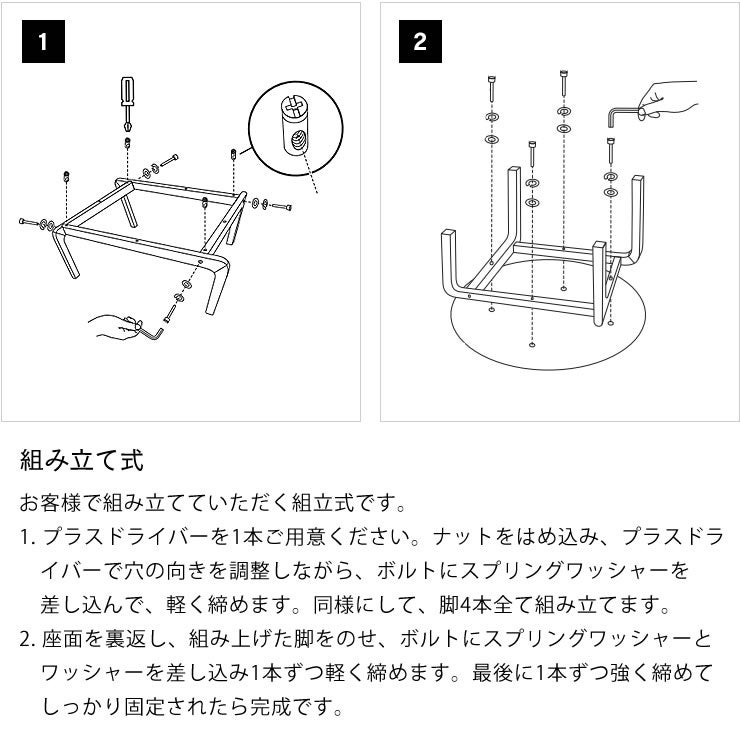 1

2

組み立て式

お客様で組み立てていただく組立式です。

1. プラスドライバーを1本ご用意ください。ナットをはめ込み、プラスドライバーで穴の向きを調整しながら、ボルトにスプリングワッシャーを差し込んで、軽く締めます。同様にして、脚4本全て組み立てます。

2. 座面を裏返し、組み上げた脚をのせ、ボルトにスプリングワッシャーとワッシャーを差し込み1本ずつ軽く締めます。最後に1本ずつ強く締めてしっかり固定されたら完成です。