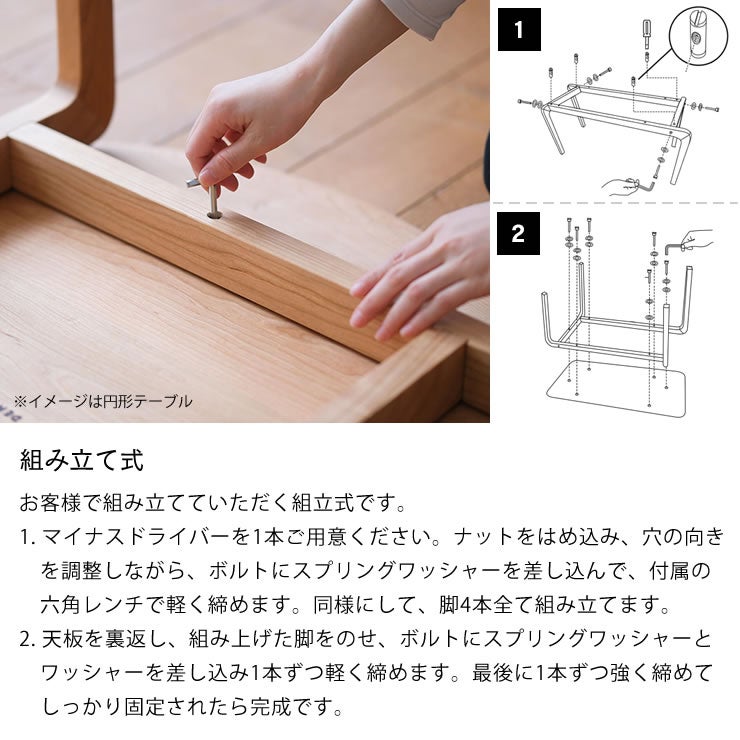 ※イメージは円形テーブル

1

2

組み立て式

お客様で組み立てていただく組立式です。

1. マイナスドライバーを1本ご用意ください。ナットをはめ込み、穴の向きを調整しながら、ボルトにスプリングワッシャーを差し込んで、付属の六角レンチで軽く締めます。同様にして、脚4本全て組み立てます。

2. 天板を裏返し、組み上げた脚をのせ、ボルトにスプリングワッシャーとワッシャーを差し込み1本ずつ軽く締めます。最後に1本ずつ強く締めてしっかり固定されたら完成です。