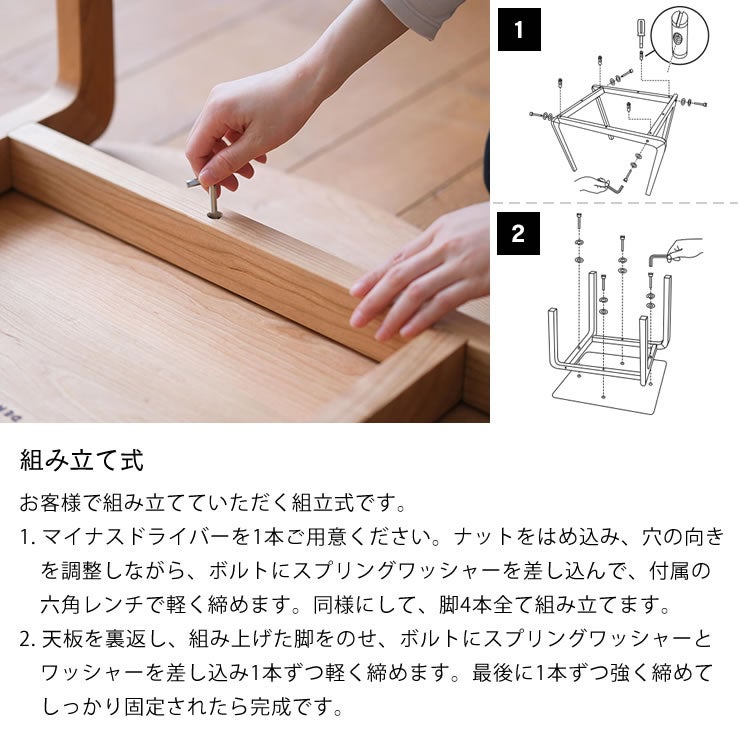 1

2

組み立て式

お客様で組み立てていただく組立式です。

1. マイナスドライバーを1本ご用意ください。ナットをはめ込み、穴の向きを調整しながら、ボルトにスプリングワッシャーを差し込んで、付属の六角レンチで軽く締めます。同様にして、脚4本全て組み立てます。

2. 天板を裏返し、組み上げた脚をのせ、ボルトにスプリングワッシャーとワッシャーを差し込み1本ずつ軽く締めます。最後に1本ずつ強く締めてしっかり固定されたら完成です。